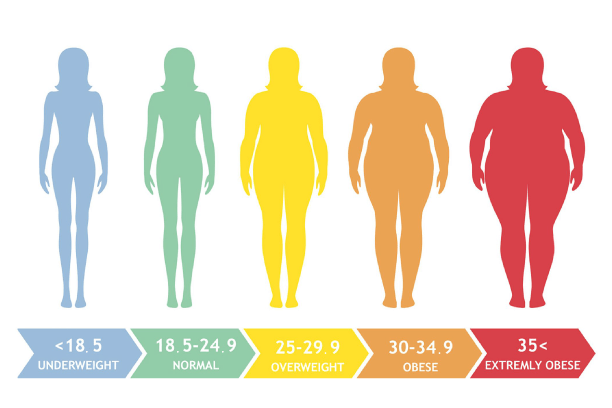 <18.5
UNDERWEIGHT

18.5-24.9
NORMAL

25-29.9
OVERWEIGHT

30-34.9
OBESE

35<
EXTREMLY OBESE